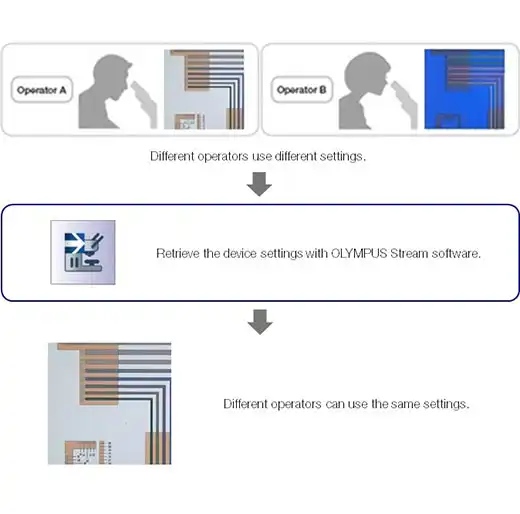 Operator A

Operator B

Different operators use different settings.

Retrieve the device settings with OLYMPUS Stream software.

Different operators can use the same settings.