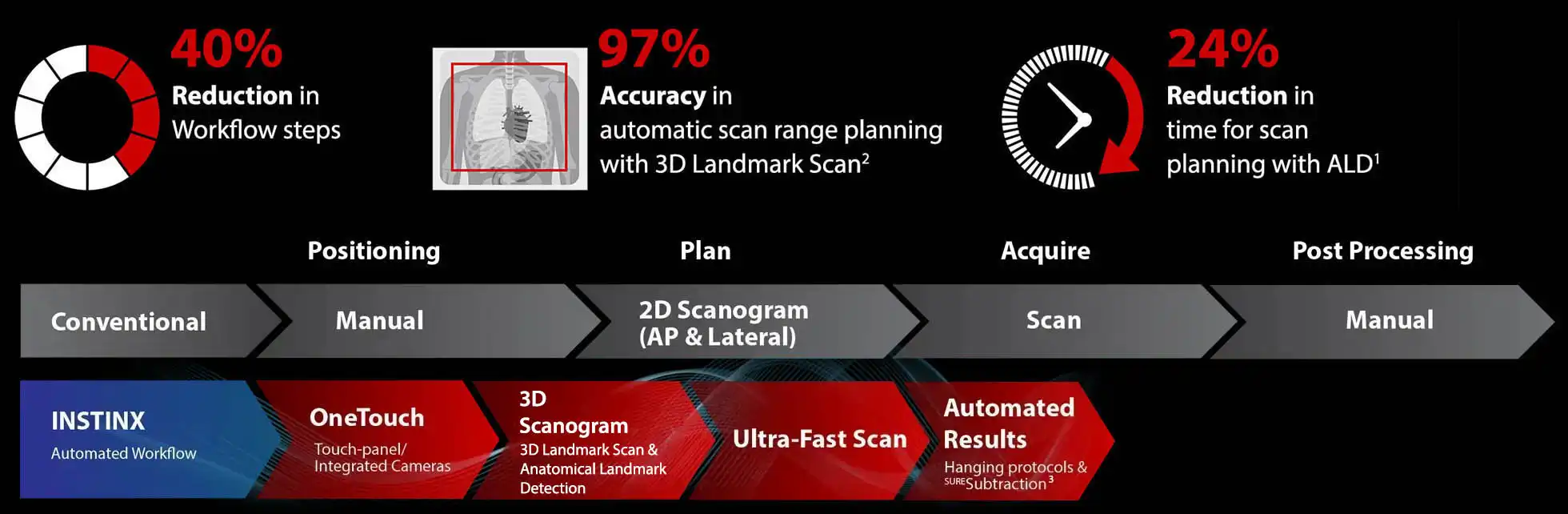 40%
Reduction in Workflow steps

97%
Accuracy in automatic scan range planning with 3D Landmark Scan$^2$

24%
Reduction in time for scan planning with ALD$^1$

Positioning

Plan

Acquire

Post Processing

Conventional

Manual

2D Scanogram (AP & Lateral)

Scan

Manual

INSTINX
Automated Workflow

OneTouch
Touch-panel/ Integrated Cameras

3D Scanogram
3D Landmark Scan & Anatomical Landmark Detection

Ultra-Fast Scan

Automated Results
Hanging protocols & $^{SURE}$Subtraction$^3$