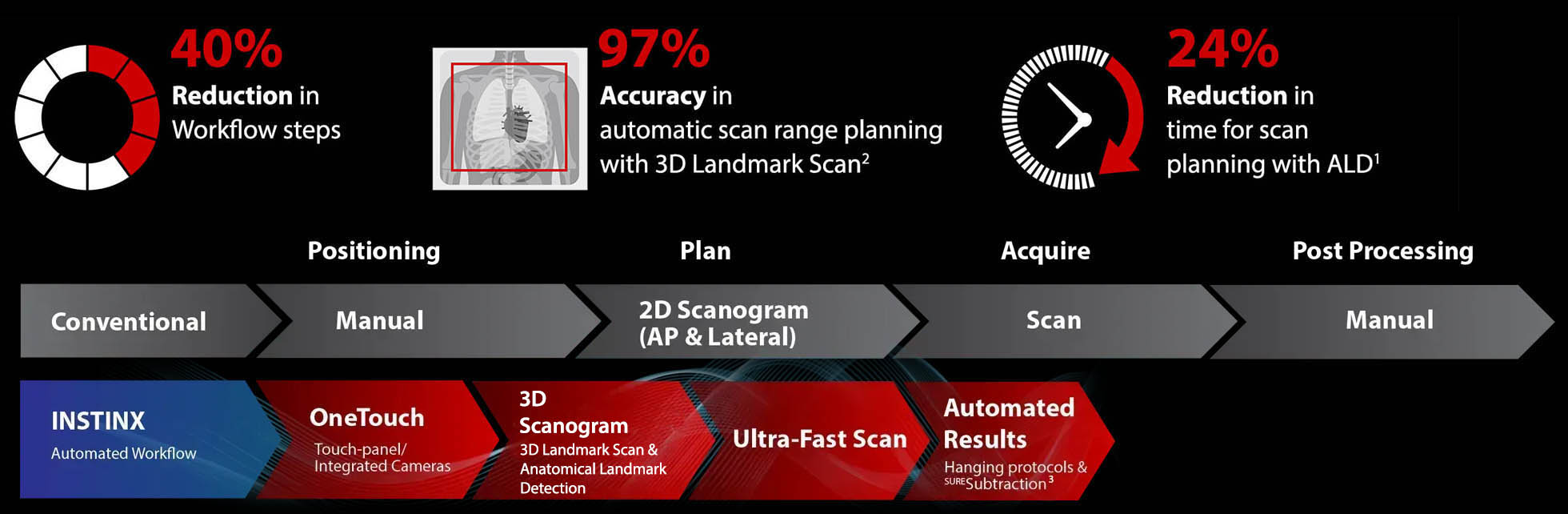 40%
Reduction in Workflow steps

97%
Accuracy in automatic scan range planning with 3D Landmark Scan$^2$

24%
Reduction in time for scan planning with ALD$^1$

Positioning

Plan

Acquire

Post Processing

Conventional

Manual

2D Scanogram (AP & Lateral)

Scan

Manual

INSTINX
Automated Workflow

OneTouch
Touch-panel/ Integrated Cameras

3D Scanogram
3D Landmark Scan & Anatomical Landmark Detection

Ultra-Fast Scan

Automated Results
Hanging protocols & $^{SURE}$Subtraction$^3$